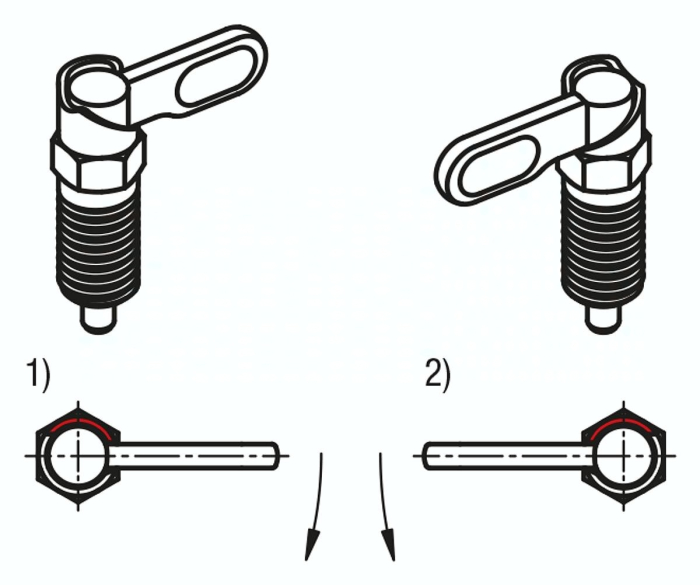 1)

2)