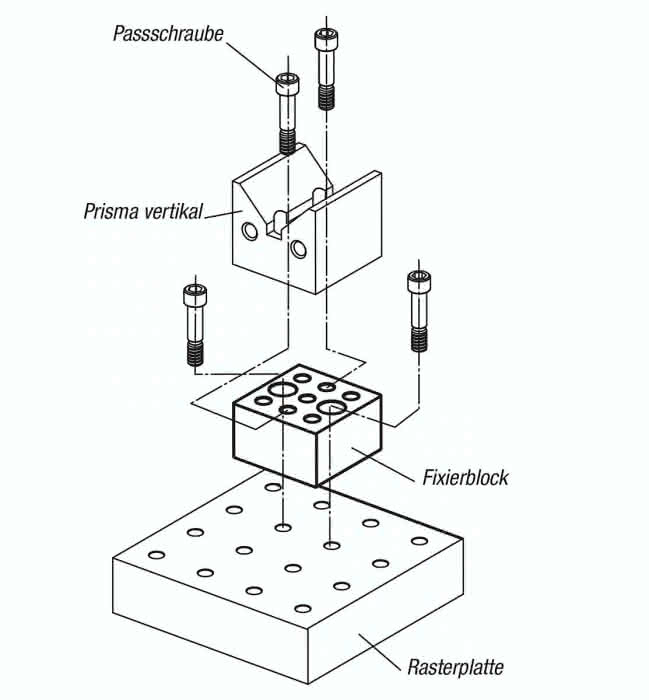 Passschraube

Prisma vertikal

Fixierblock

Rasterplatte