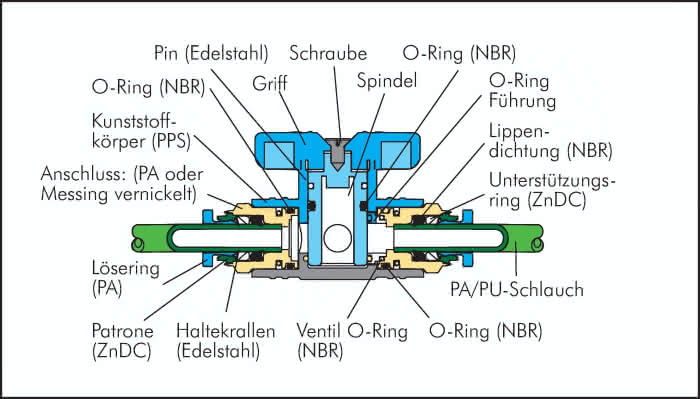 Pin (Edelstahl)
Schraube
O-Ring (NBR)
O-Ring (NBR)
Griff
Spindel
O-Ring Führung
Kunststoffkörper (PPS)
Lippendichtung (NBR)
Anschluss: (PA oder Messing vernickelt)
Unterstützungsring (ZnDC)
Lösering (PA)
PA/PU-Schlauch
Patrone (ZnDC)
Haltekrallen (Edelstahl)
Ventil O-Ring (NBR)
O-Ring (NBR)