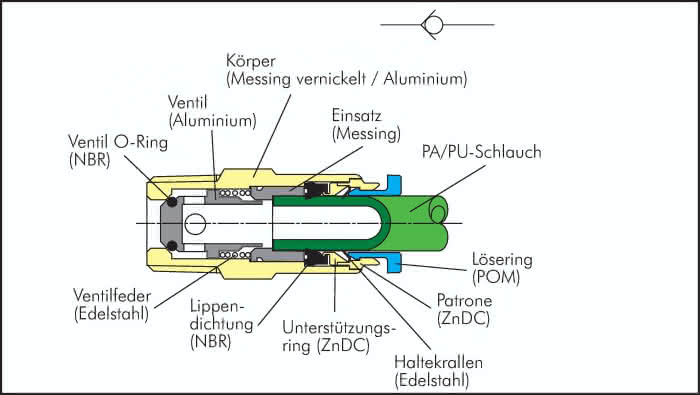 Körper
(Messing vernickelt / Aluminium)

Ventil
(Aluminium)

Einsatz
(Messing)

Ventil O-Ring
(NBR)

PA/PU-Schlauch

Lösering
(POM)

Ventilfeder
(Edelstahl)

Lippendichtung
(NBR)

Unterstützungsring (ZnDC)

Patrone
(ZnDC)

Haltekrallen
(Edelstahl)