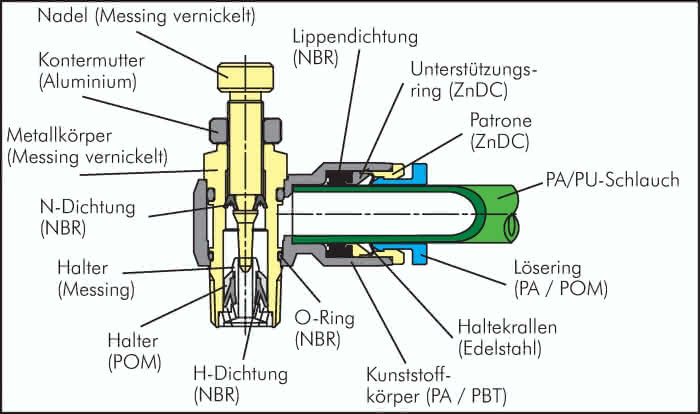 Nadel (Messing vernickelt)

Kontermutter (Aluminium)

Metallkörper (Messing vernickelt)

N-Dichtung (NBR)

Halter (Messing)

Halter (POM)

H-Dichtung (NBR)

O-Ring (NBR)

Lippendichtung (NBR)

Unterstützungsring (ZnDC)

Patrone (ZnDC)

PA/PU-Schlauch

Lösering (PA / POM)

Haltekrallen (Edelstahl)

Kunststoffkörper (PA / PBT)