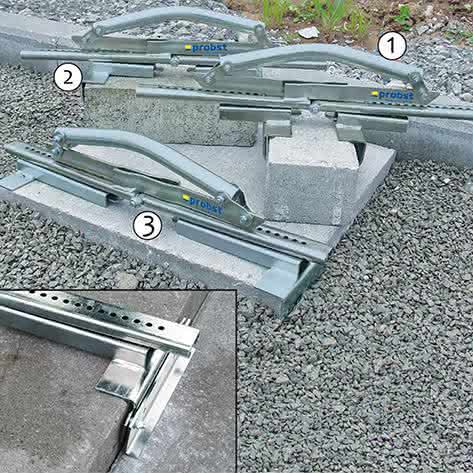 probst

1

2

probst

probst

3