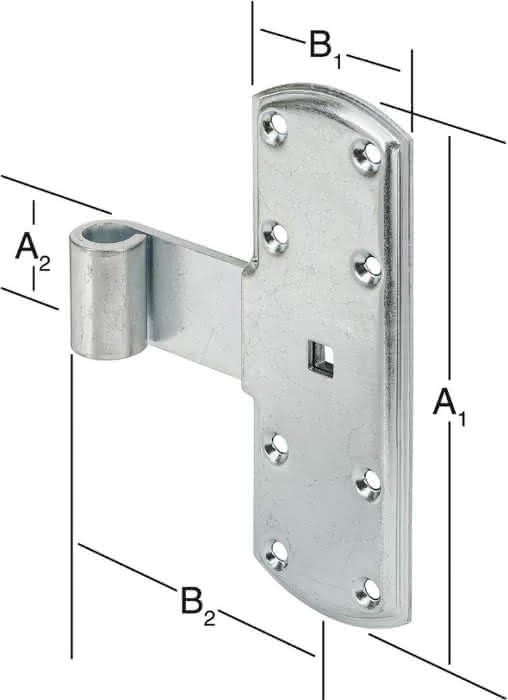 $B_1$

$A_2$

$A_1$

$B_2$