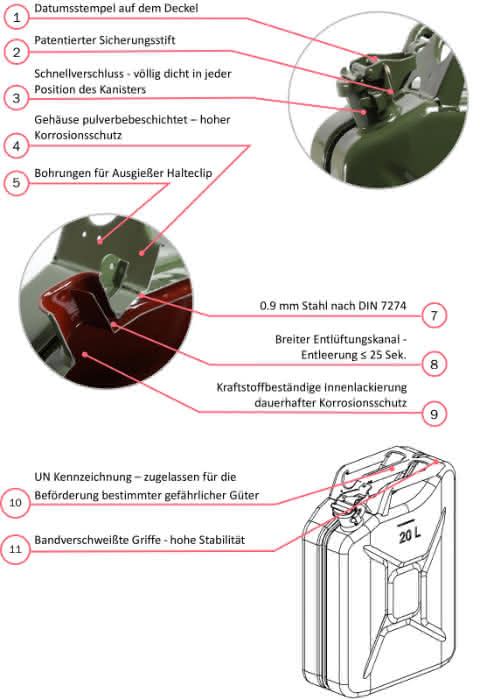 1 Datumsstempel auf dem Deckel

2 Patentierter Sicherungsstift

3 Schnellverschluss - völlig dicht in jeder Position des Kanisters

4 Gehäuse pulverbebeschichtet – hoher Korrosionsschutz

5 Bohrungen für Ausgießer Halteclip

0.9 mm Stahl nach DIN 7274 7

Breiter Entlüftungskanal - Entleerung ≤ 25 Sek. 8

Kraftstoffbeständige Innenlackierung dauerhafter Korrosionsschutz 9

10 UN Kennzeichnung – zugelassen für die Beförderung bestimmter gefährlicher Güter

11 Bandverschweißte Griffe - hohe Stabilität

20 L