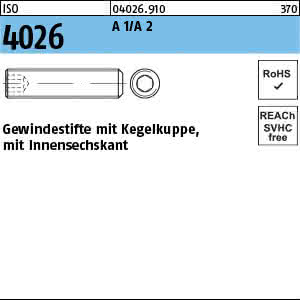 ISO

04026.910

370

4026

A 1/A 2

RoHS
✓

REACh
SVHC
free

Gewindestifte mit Kegelkuppe,
mit Innensechskant